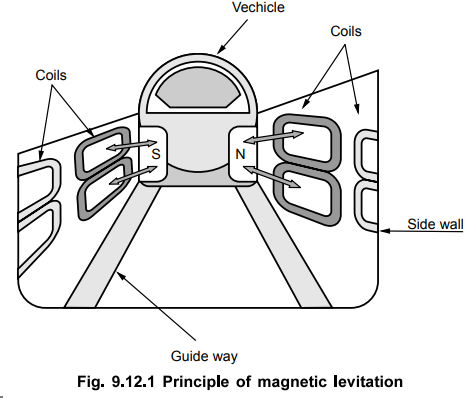 Vechicle

Coils

Coils

S

N

Side wall

Guide way

Fig. 9.12.1 Principle of magnetic levitation