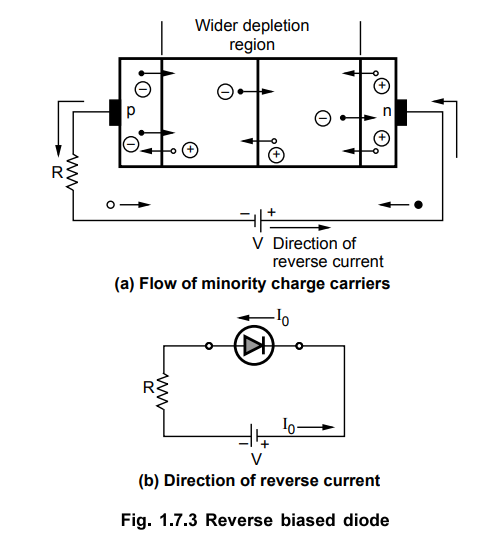 Wider depletion region

p

n

R

$-$ $+$

V Direction of reverse current

(a) Flow of minority charge carriers

$I_0$

R

$I_0$

$-$ $+$

V

(b) Direction of reverse current

Fig. 1.7.3 Reverse biased diode