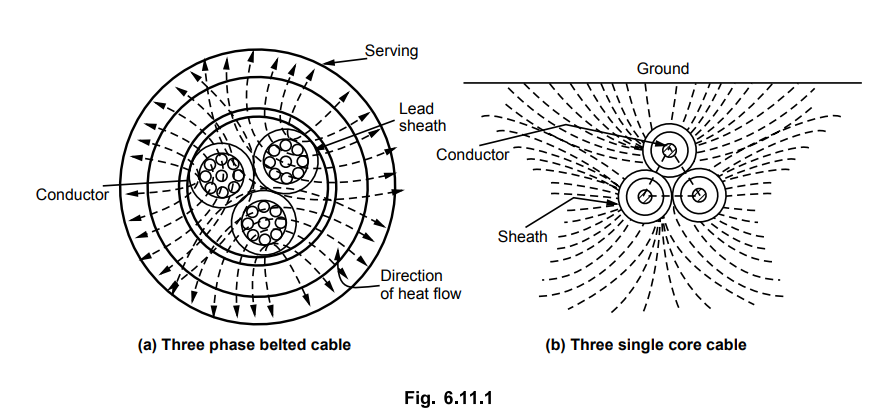 Serving

Lead sheath

Conductor

Direction of heat flow

(a) Three phase belted cable

Ground

Conductor

Sheath

(b) Three single core cable

Fig. 6.11.1