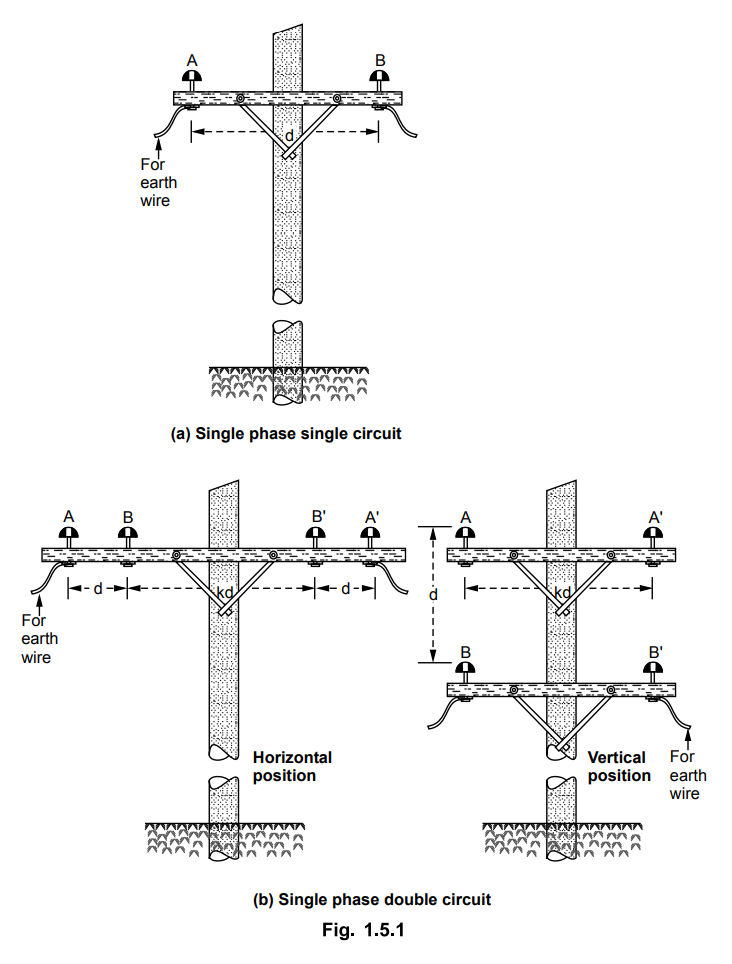 A

B

d

For earth wire

(a) Single phase single circuit

A B B' A'

d kd d

For earth wire

Horizontal position

A A'

d kd

B B'

Vertical position

For earth wire

(b) Single phase double circuit

Fig. 1.5.1